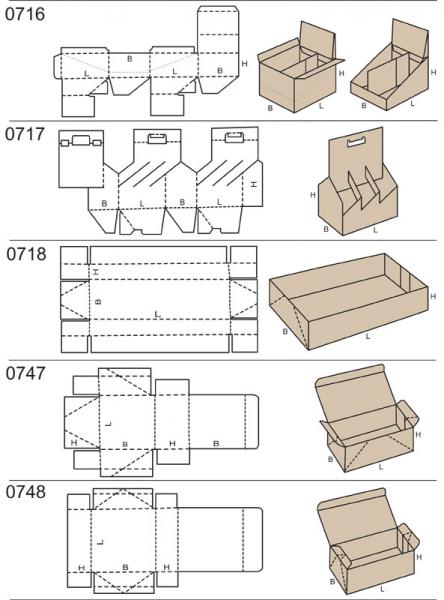 0716

B
L
L
B
H
H
B
L
H
B
L

0717

B
L
B
L
H
H
B
L

0718

H
B
L
H
B
L

0747

L
H
B
H
B
H
B
L

0748

L
H
B
H
H
B
L